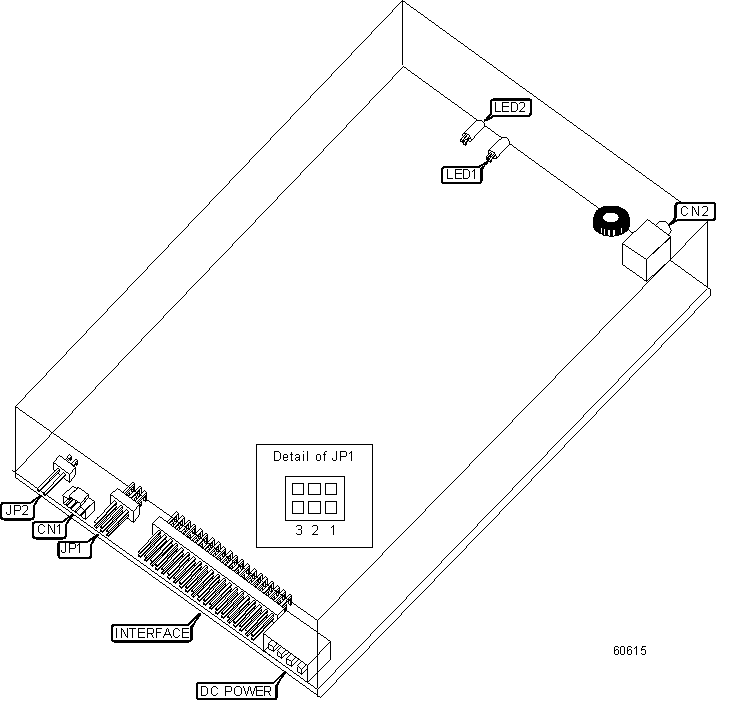 LED2

LED1

CN2

Detail of JP1

3 2 1

JP2

CN1

JP1

INTERFACE

DC POWER

60615