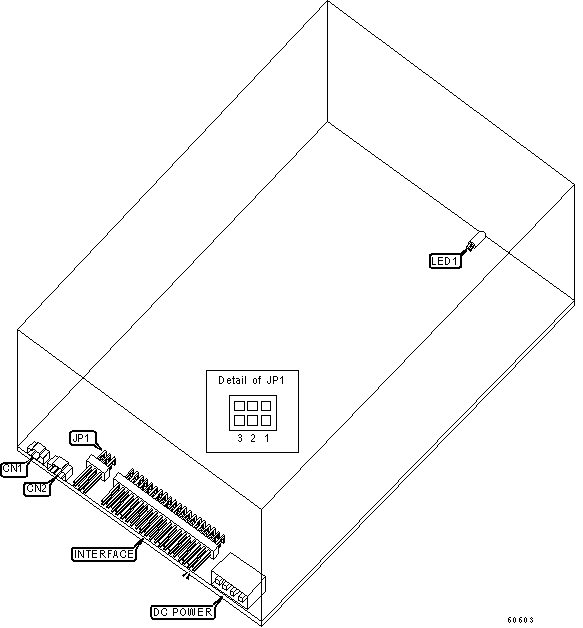 LED1

Detail of JP1

3 2 1

JP1

CN1

CN2

INTERFACE

DC POWER

60603