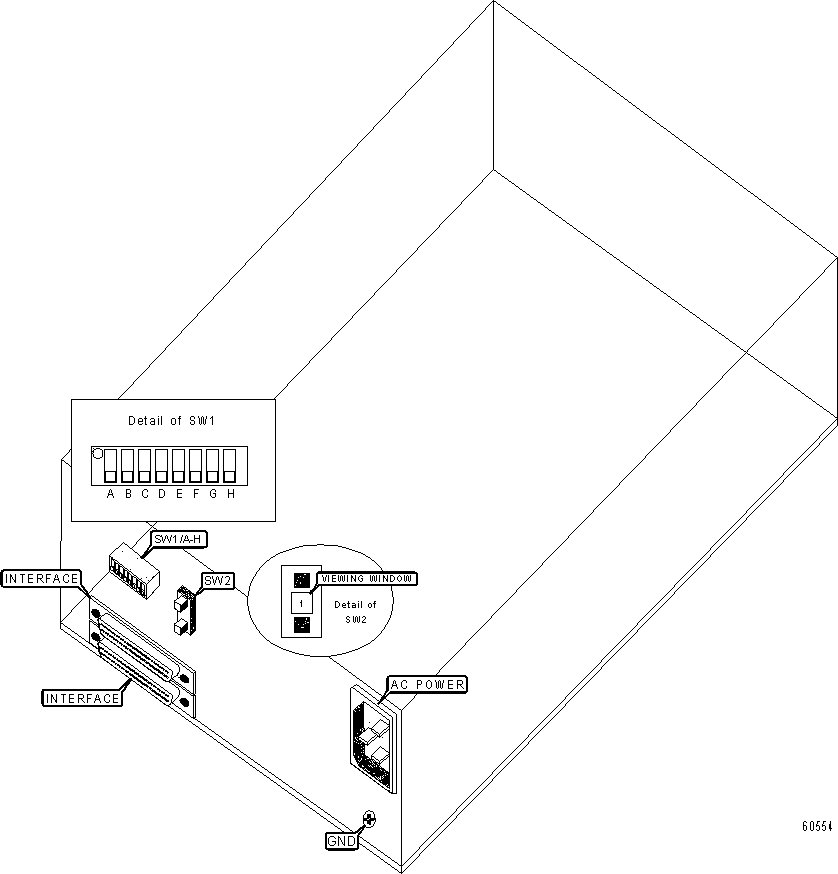 Detail of SW1

A B C D E F G H

SW1/A-H

INTERFACE

SW2

VIEWING WINDOW

1

Detail of SW2

INTERFACE

AC POWER

GND

60554