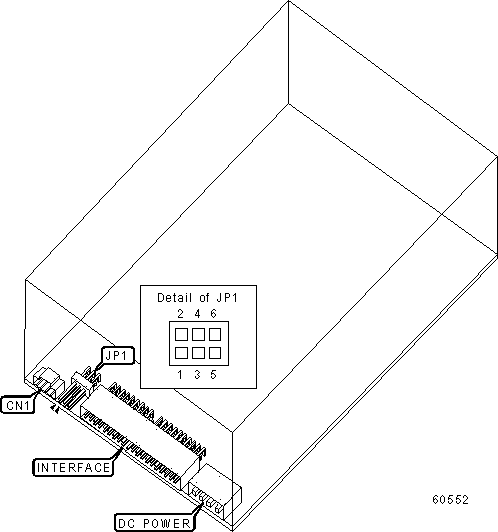 Detail of JP1

2 4 6

1 3 5

JP1

CN1

INTERFACE

DC POWER

60552