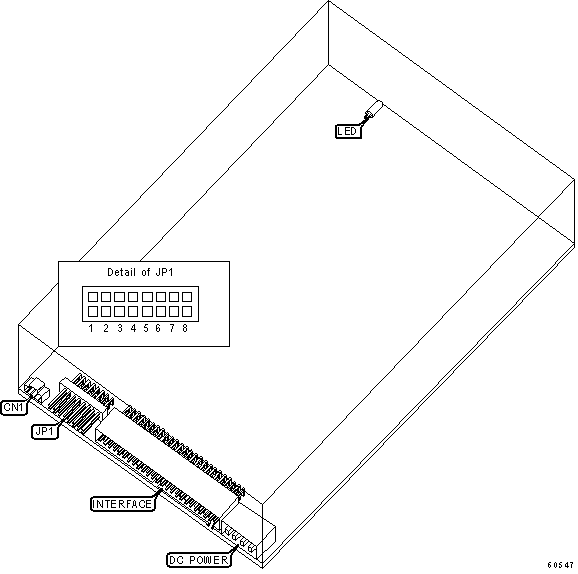 LED

Detail of JP1

1 2 3 4 5 6 7 8

CN1

JP1

INTERFACE

DC POWER

60547