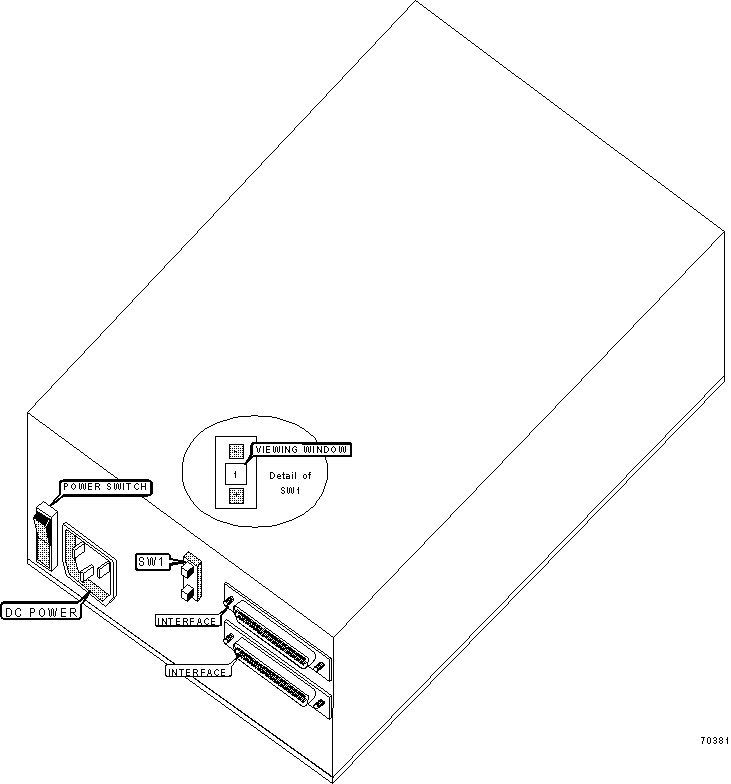 VIEWING WINDOW
1
Detail of SW1
POWER SWITCH
SW1
DC POWER
INTERFACE
INTERFACE
70381