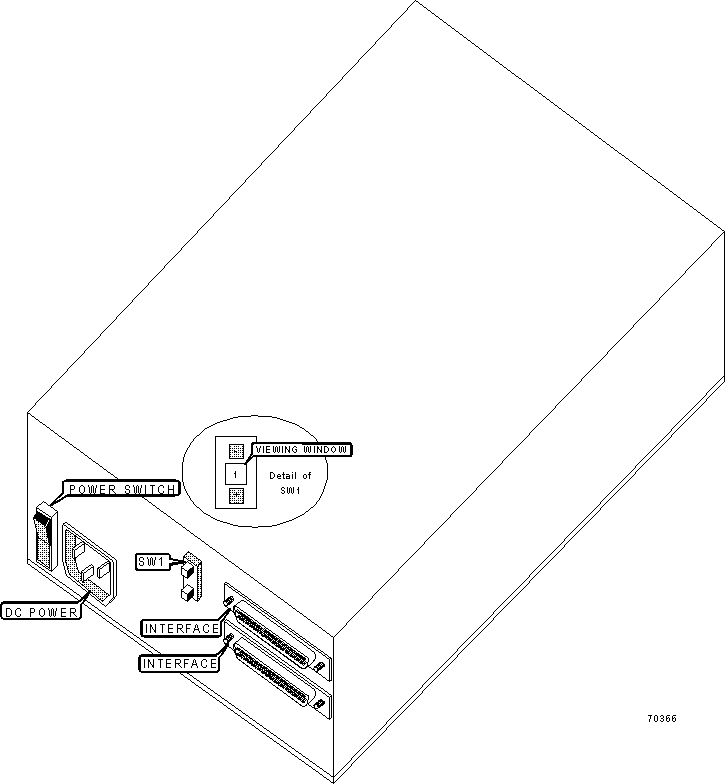 VIEWING WINDOW
1
Detail of SW1
POWER SWITCH
SW1
DC POWER
INTERFACE
INTERFACE
70366