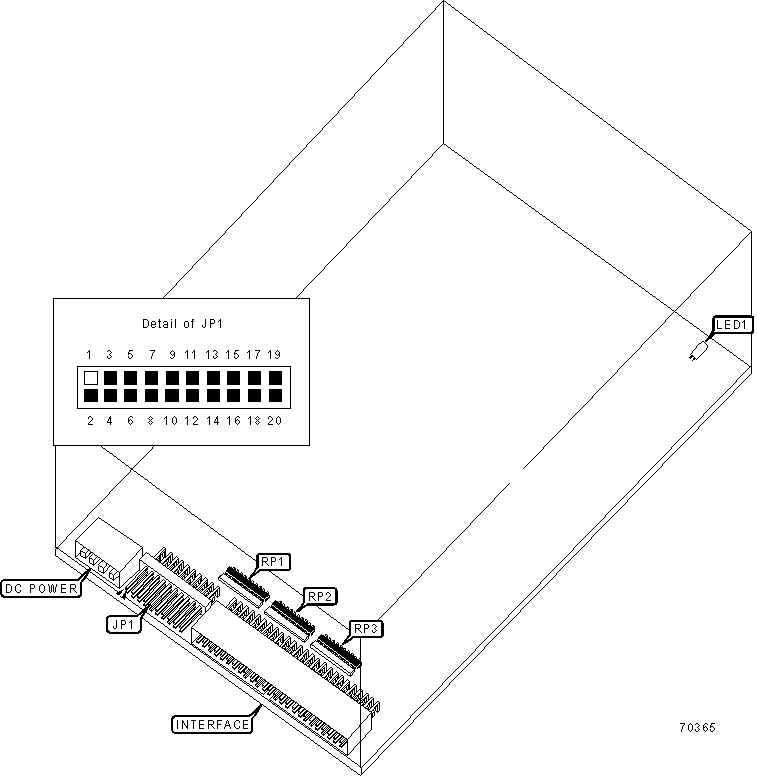 Detail of JP1

1 3 5 7 9 11 13 15 17 19

2 4 6 8 10 12 14 16 18 20

LED1

RP1

RP2

RP3

DC POWER

JP1

INTERFACE

70365