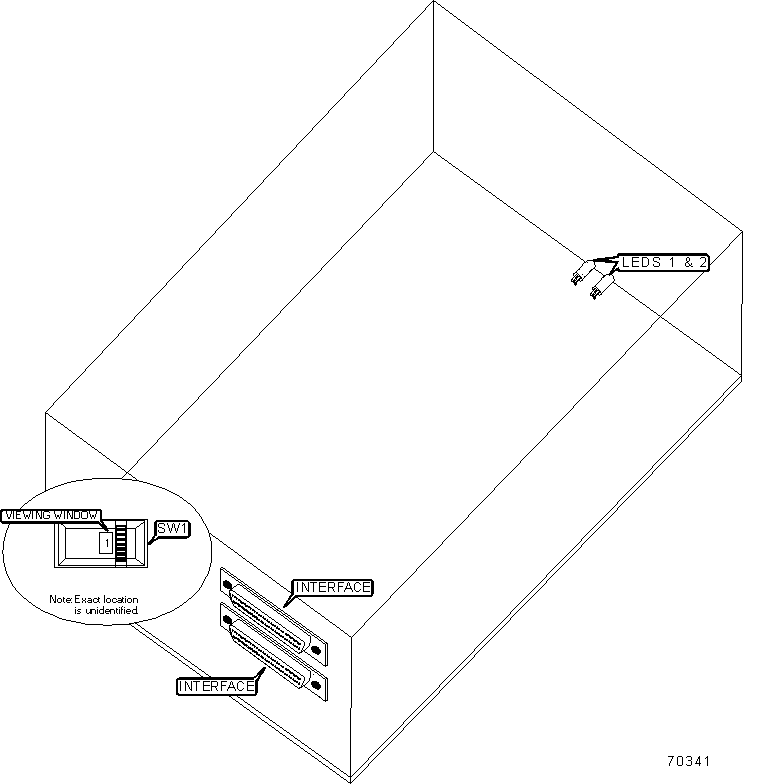 LEDS 1 & 2

VIEWING WINDOW

1

SW1

Note: Exact location is unidentified.

INTERFACE

INTERFACE

70341