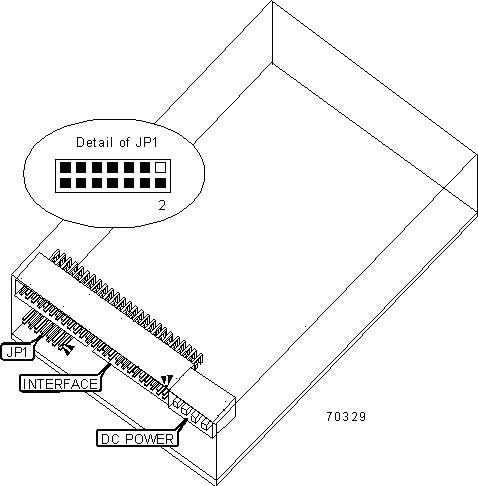 Detail of JP1

2

JP1

INTERFACE

DC POWER

70329