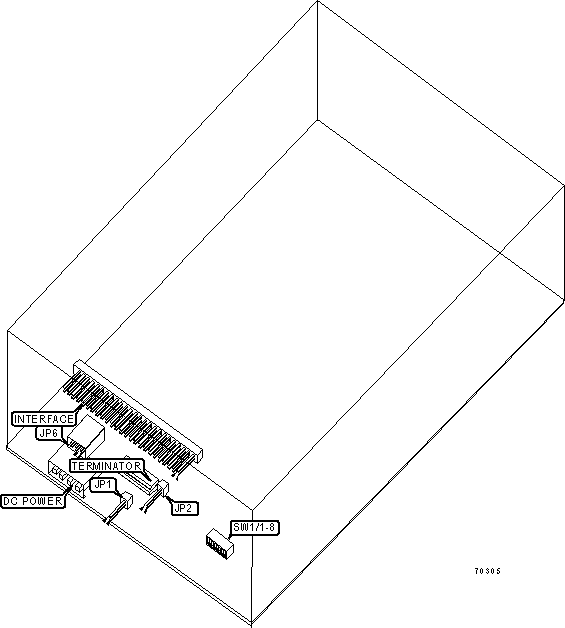 INTERFACE
JP6
TERMINATOR
JP1
DC POWER
JP2
SW1/1-8
70305