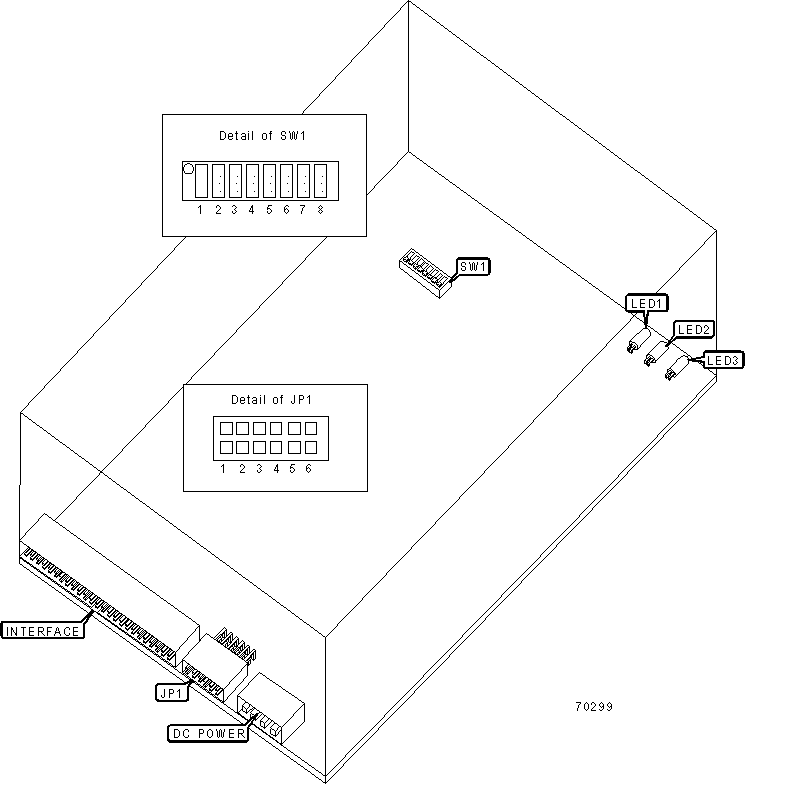 Detail of SW1

1 2 3 4 5 6 7 8

SW1

LED1

LED2

LED3

Detail of JP1

1 2 3 4 5 6

INTERFACE

JP1

DC POWER

70299