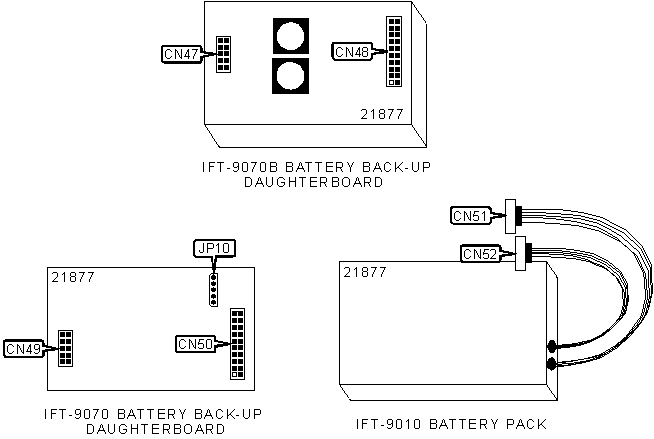 CN47
CN48
21877

IFT-9070B BATTERY BACK-UP DAUGHTERBOARD

JP10
21877
CN49
CN50

IFT-9070 BATTERY BACK-UP DAUGHTERBOARD

CN51
CN52
21877

IFT-9010 BATTERY PACK