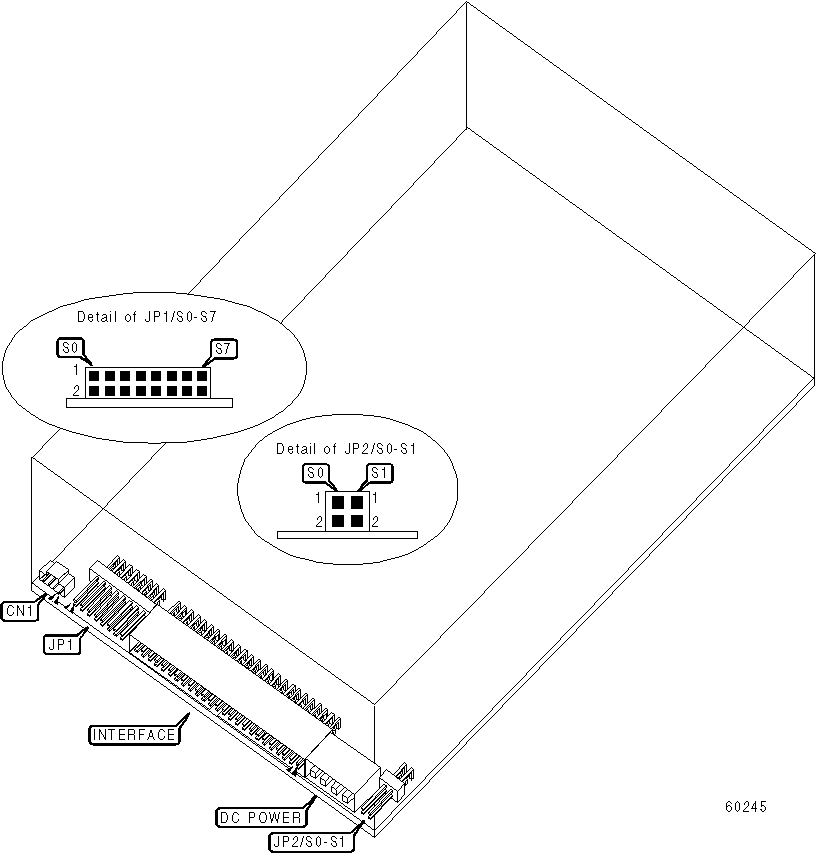 Detail of JP1/S0-S7

S0

S7

1

2

Detail of JP2/S0-S1

S0

S1

1

1

2

2

CN1

JP1

INTERFACE

DC POWER

JP2/S0-S1

60245