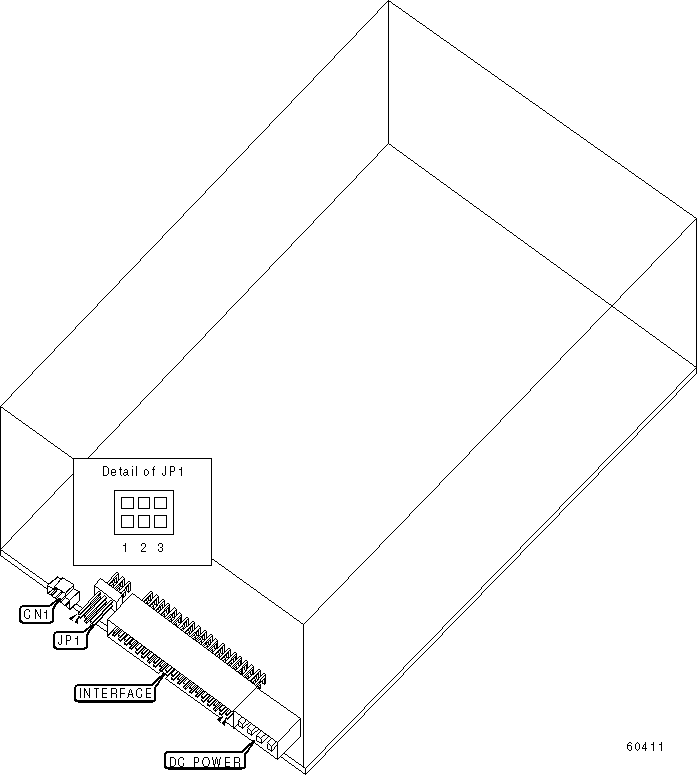 Detail of JP1

1 2 3

CN1

JP1

INTERFACE

DC POWER

60411