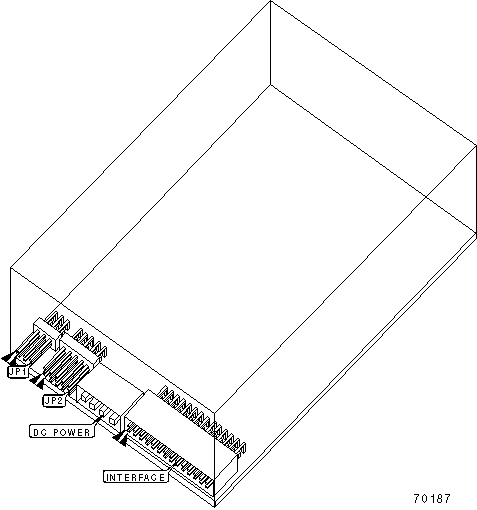 JP1
JP2
DC POWER
INTERFACE
70187